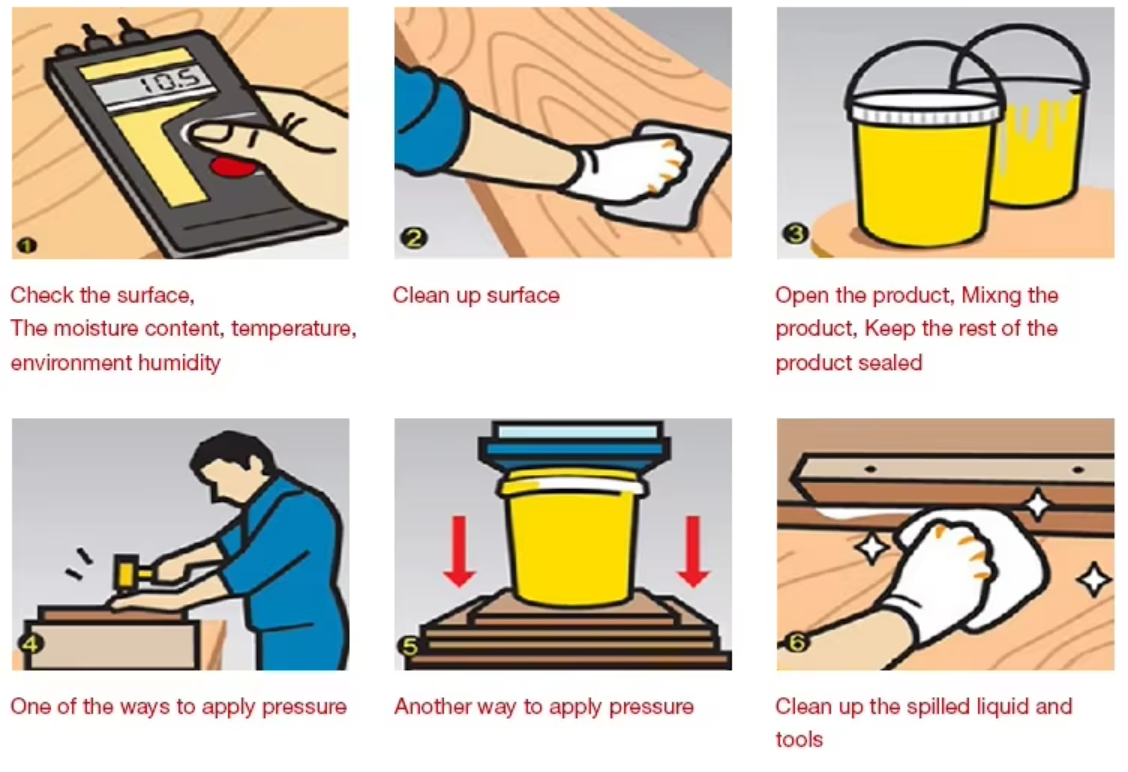 10.5

1

Check the surface,
The moisture content, temperature, environment humidity

2

Clean up surface

3

Open the product, Mixng the product, Keep the rest of the product sealed

4

One of the ways to apply pressure

5

Another way to apply pressure

6

Clean up the spilled liquid and tools